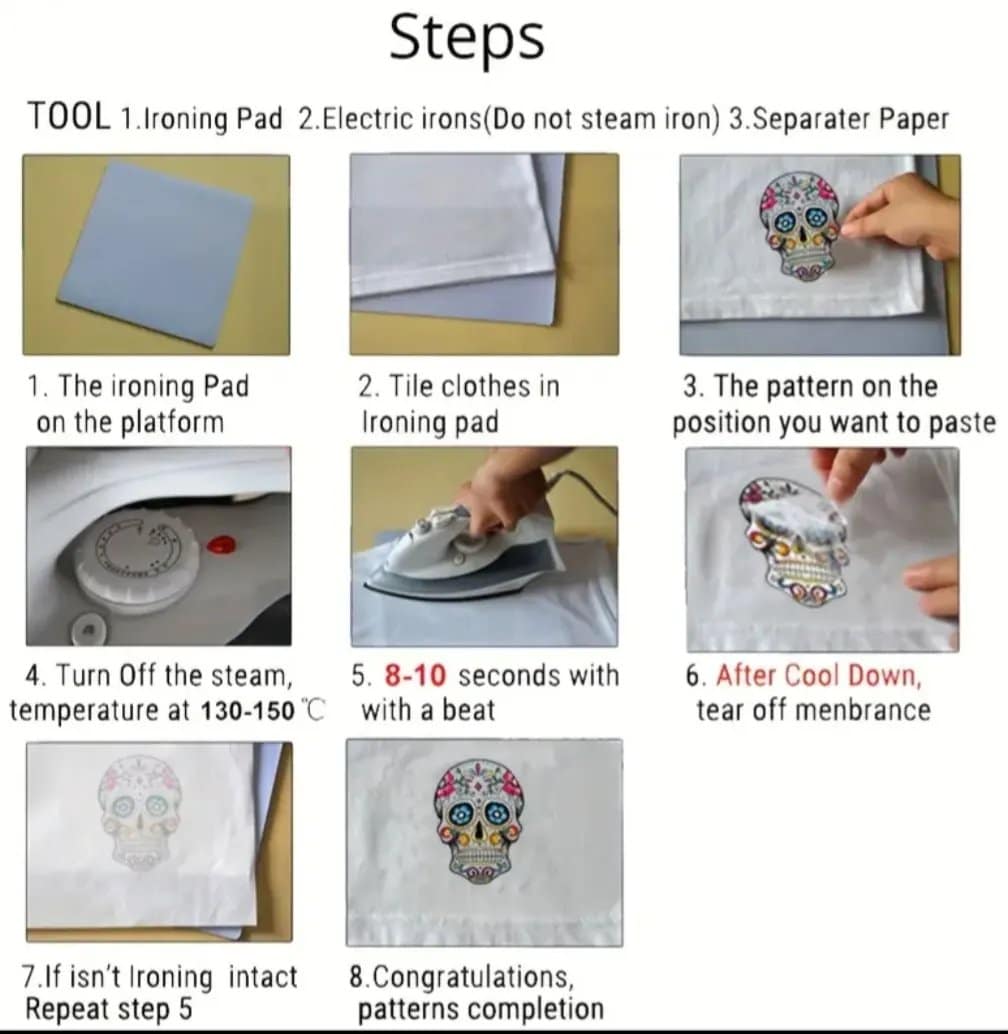 Steps

TOOL 1.Ironing Pad 2.Electric irons(Do not steam iron) 3.Separater Paper

1. The ironing Pad on the platform

2. Tile clothes in Ironing pad

3. The pattern on the position you want to paste

4. Turn Off the steam, temperature at 130-150 ℃

5. 8-10 seconds with with a beat

6. After Cool Down, tear off menbrance

7.If isn't Ironing intact Repeat step 5

8.Congratulations, patterns completion